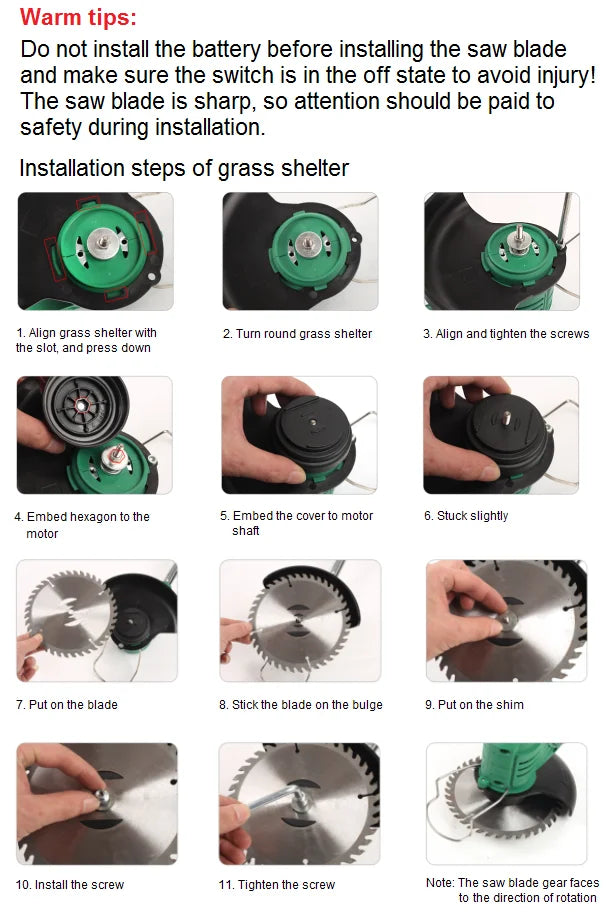 Warm tips:
Do not install the battery before installing the saw blade and make sure the switch is in the off state to avoid injury! The saw blade is sharp, so attention should be paid to safety during installation.

Installation steps of grass shelter

1. Align grass shelter with the slot, and press down

2. Turn round grass shelter

3. Align and tighten the screws

4. Embed hexagon to the motor

5. Embed the cover to motor shaft

6. Stuck slightly

7. Put on the blade

8. Stick the blade on the bulge

9. Put on the shim

10. Install the screw

11. Tighten the screw

Note: The saw blade gear faces to the direction of rotation