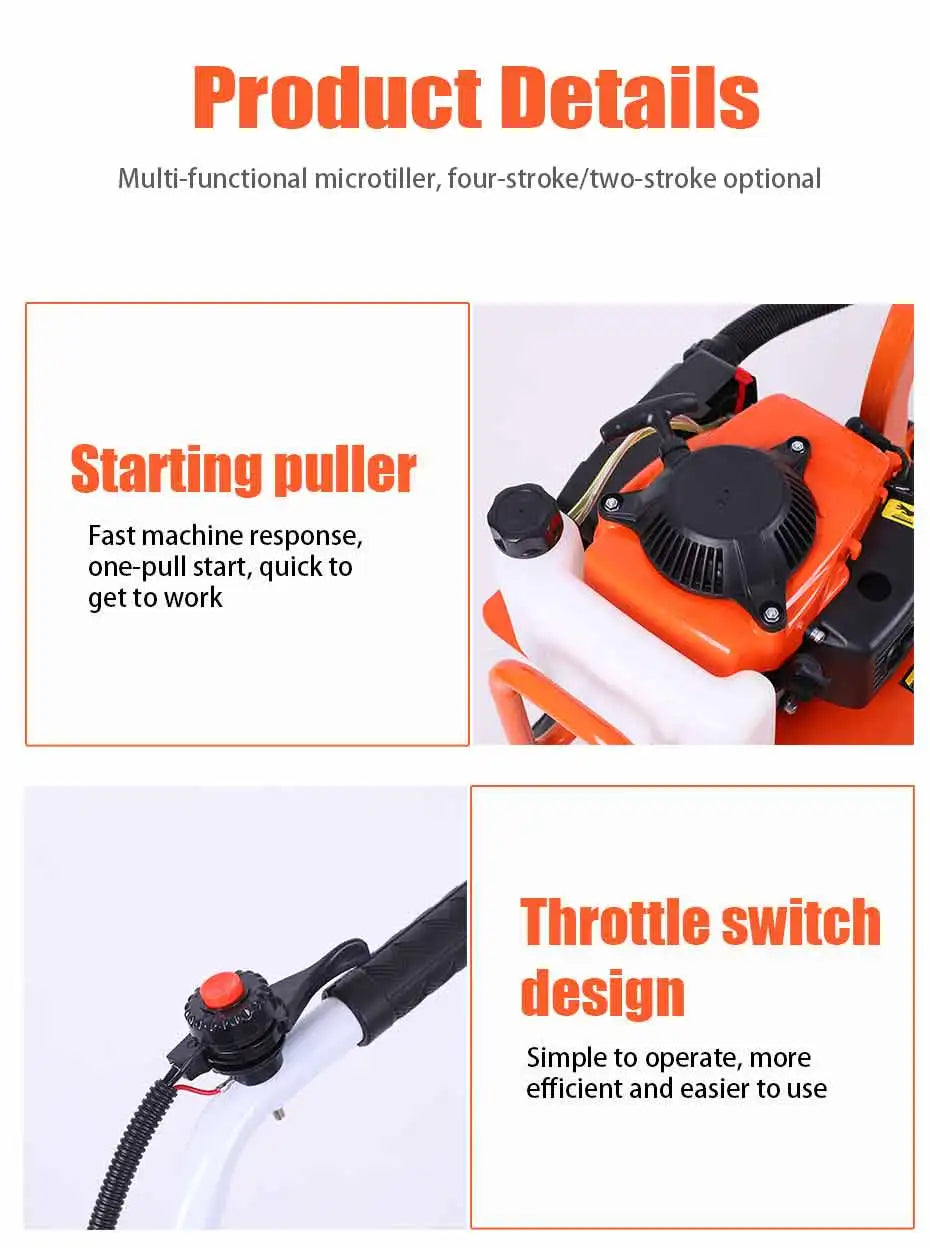 Product Details

Multi-functional microtiller, four-stroke/two-stroke optional

Starting puller

Fast machine response, one-pull start, quick to get to work

Throttle switch design

Simple to operate, more efficient and easier to use