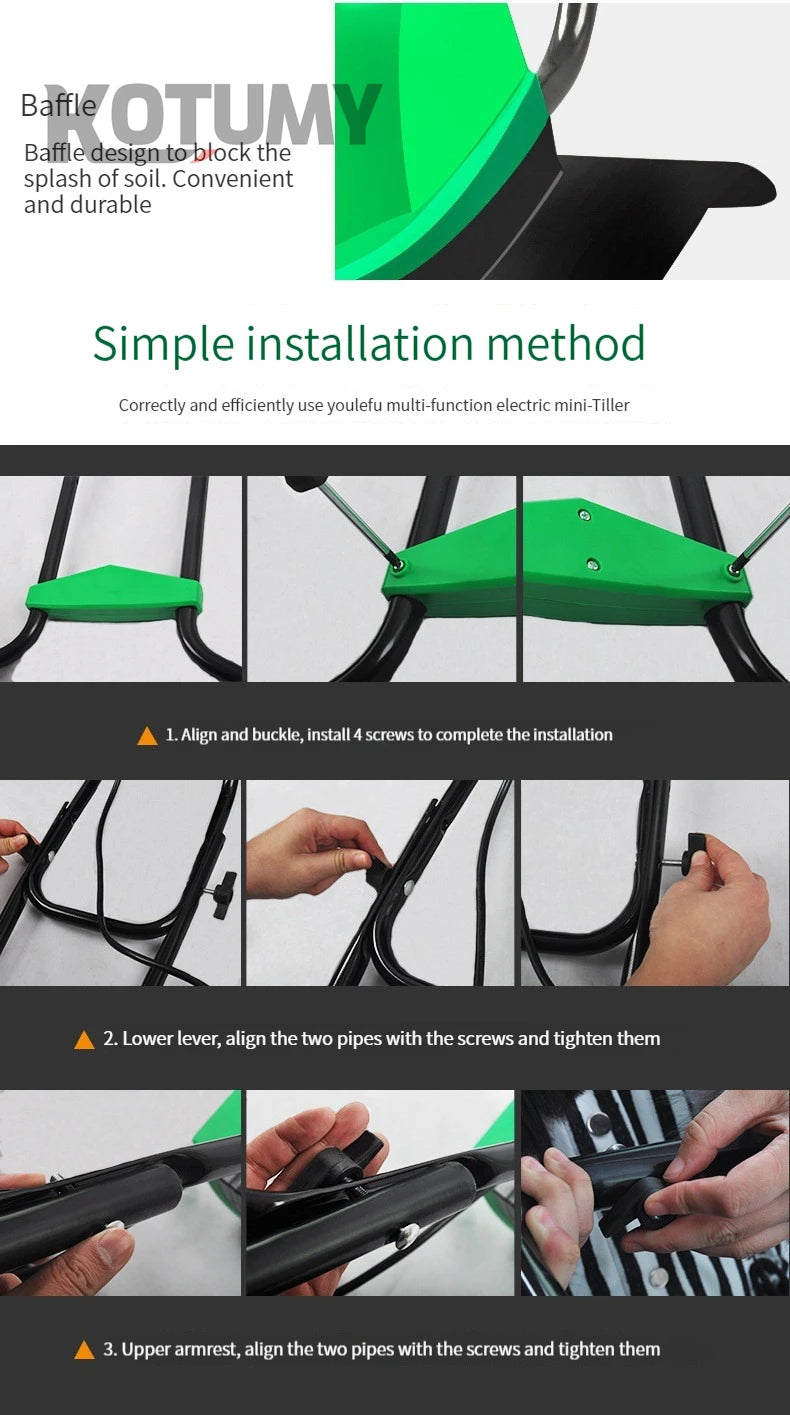 KOTUMY

Baffle

Baffle design to block the splash of soil. Convenient and durable

Simple installation method

Correctly and efficiently use youlefu multi-function electric mini-Tiller

1. Align and buckle, install 4 screws to complete the installation

2. Lower lever, align the two pipes with the screws and tighten them

3. Upper armrest, align the two pipes with the screws and tighten them