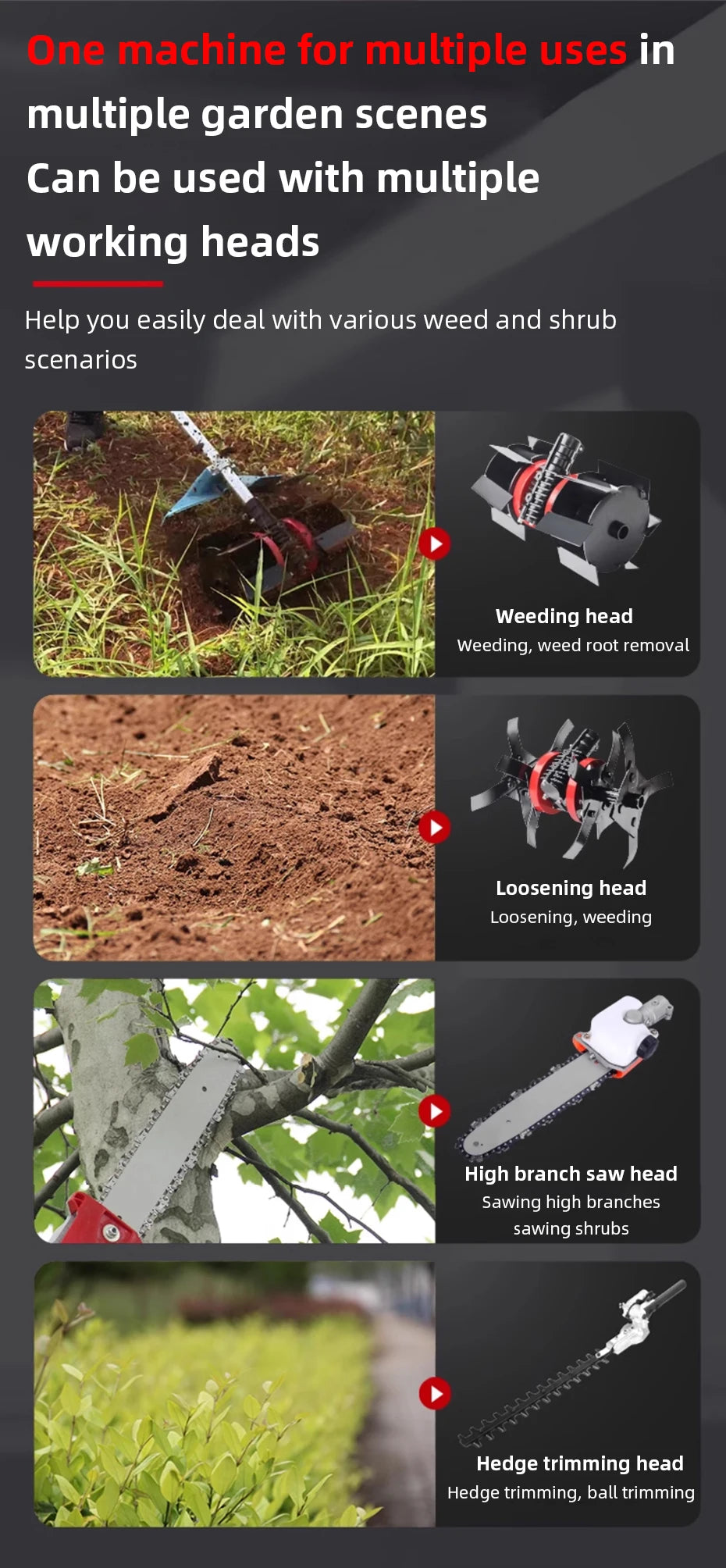 One machine for multiple uses in multiple garden scenes
Can be used with multiple working heads

Help you easily deal with various weed and shrub scenarios

Weeding head
Weeding, weed root removal

Loosening head
Loosening, weeding

High branch saw head
Sawing high branches sawing shrubs

Hedge trimming head
Hedge trimming, ball trimming