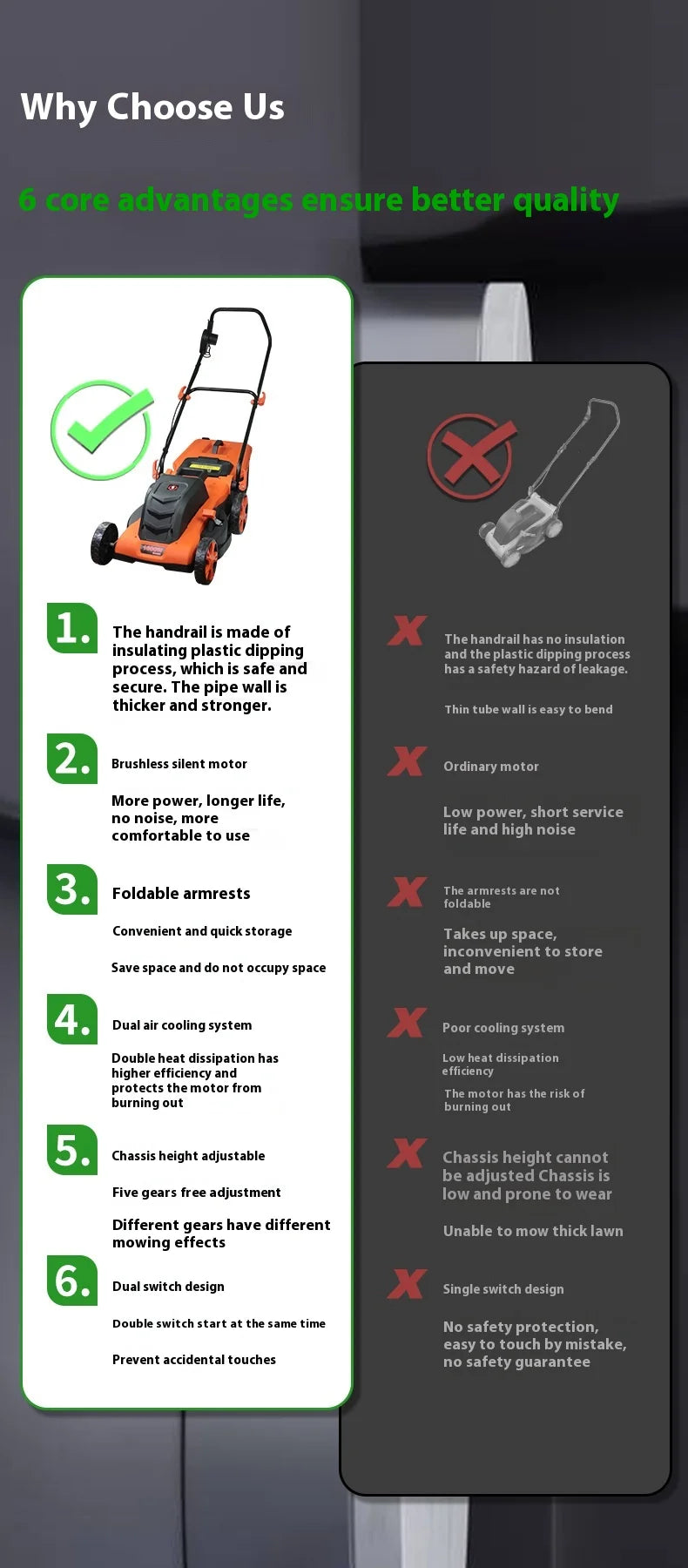 Why Choose Us

6 core advantages ensure better quality

1. The handrail is made of insulating plastic dipping process, which is safe and secure. The pipe wall is thicker and stronger.

2. Brushless silent motor

More power, longer life, no noise, more comfortable to use

3. Foldable armrests

Convenient and quick storage

Save space and do not occupy space

4. Dual air cooling system

Double heat dissipation has higher efficiency and protects the motor from burning out

5. Chassis height adjustable

Five gears free adjustment

Different gears have different mowing effects

6. Dual switch design

Double switch start at the same time

Prevent accidental touches

X The handrail has no insulation and the plastic dipping process has a safety hazard of leakage.

Thin tube wall is easy to bend

X Ordinary motor

Low power, short service life and high noise

X The armrests are not foldable

Takes up space, inconvenient to store and move

X Poor cooling system

Low heat dissipation efficiency

The motor has the risk of burning out

X Chassis height cannot be adjusted Chassis is low and prone to wear

Unable to mow thick lawn

X Single switch design

No safety protection, easy to touch by mistake, no safety guarantee